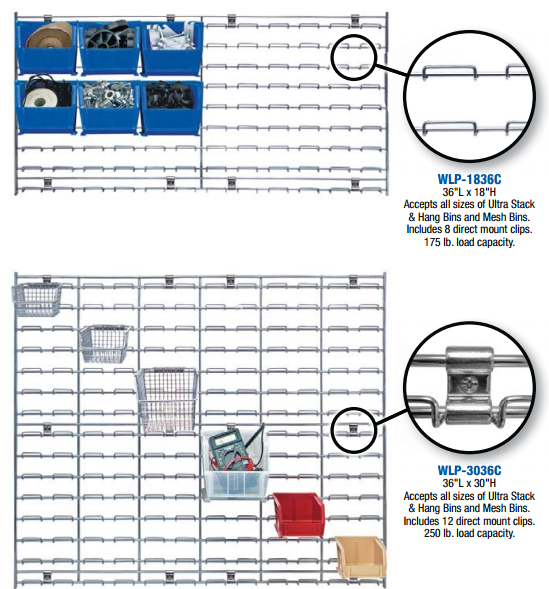 WLP-1836C
36"L x 18"H
Accepts all sizes of Ultra Stack & Hang Bins and Mesh Bins. Includes 8 direct mount clips. 175 lb. load capacity.

WLP-3036C
36"L x 30"H
Accepts all sizes of Ultra Stack & Hang Bins and Mesh Bins. Includes 12 direct mount clips. 250 lb. load capacity.